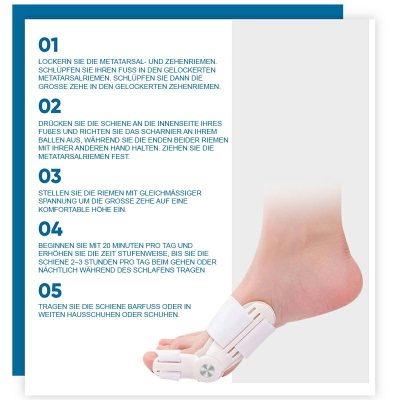 01

LOCKERN SIE DIE METATARSAL- UND ZEHENRIEMEN. SCHLÜPFEN SIE IHREN FUSS IN DEN GELOCKERTEN METATARSALRIEMEN. SCHLÜPFEN SIE DANN DIE GROSSE ZEHE IN DEN GELOCKERTEN ZEHENRIEMEN.

02

DRÜCKEN SIE DIE SCHIENE AN DIE INNENSEITE IHRES FUßES UND RICHTEN SIE DAS SCHARNIER AN IHREM BALLEN AUS, WÄHREND SIE DIE ENDEN BEIDER RIEMEN MIT IHRER ANDEREN HAND HALTEN. ZIEHEN SIE DIE METATARSALRIEMEN FEST.

03

STELLEN SIE DIE RIEMEN MIT GLEICHMÄSSIGER SPANNUNG UM DIE GROSSE ZEHE AUF EINE KOMFORTABLE HÖHE EIN.

04

BEGINNEN SIE MIT 20 MINUTEN PRO TAG UND ERHÖHEN SIE DIE ZEIT STUFENWEISE, BIS SIE DIE SCHIENE 2–3 STUNDEN PRO TAG BEIM GEHEN ODER NÄCHTLICH WÄHREND DES SCHLAFENS TRAGEN

05

TRAGEN SIE DIE SCHIENE BARFUSS ODER IN WEITEN HAUSSCHUHEN ODER SCHUHEN.